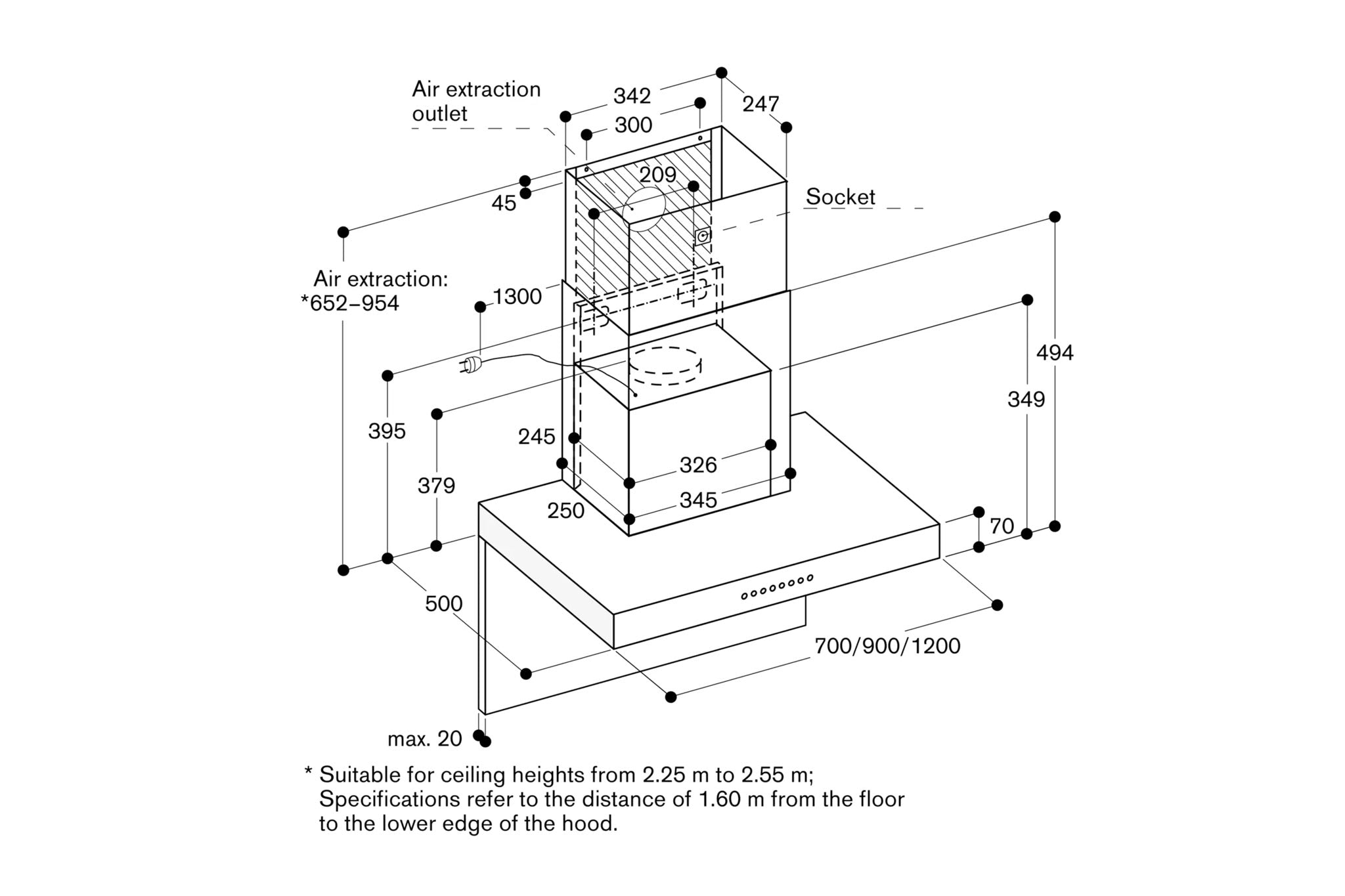 Air extraction outlet

342

247

300

209

45

Socket

Air extraction:
*652–954

1300

494

349

395

379

245

326

345

250

70

500

700/900/1200

max. 20

* Suitable for ceiling heights from 2.25 m to 2.55 m;
Specifications refer to the distance of 1.60 m from the floor to the lower edge of the hood.